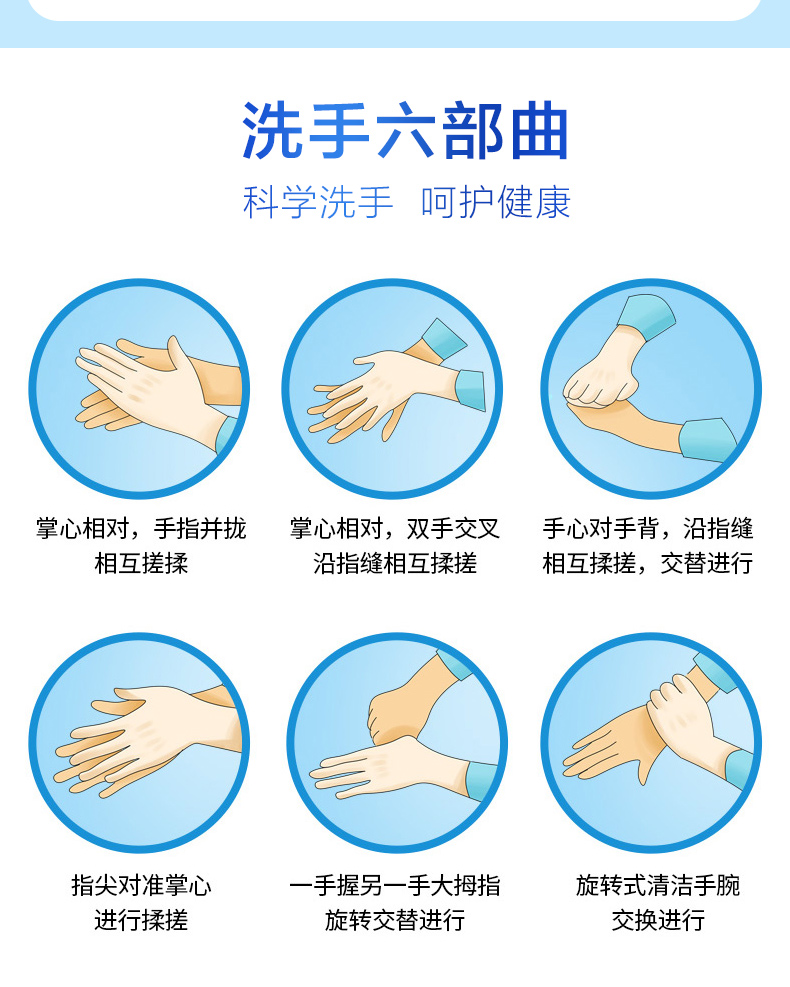 洗手六部曲

科学洗手 呵护健康

掌心相对，手指并拢
相互搓揉

掌心相对，双手交叉
沿指缝相互揉搓

手心对手背，沿指缝
相互揉搓，交替进行

指尖对准掌心
进行揉搓

一手握另一手大拇指
旋转交替进行

旋转式清洁手腕
交换进行